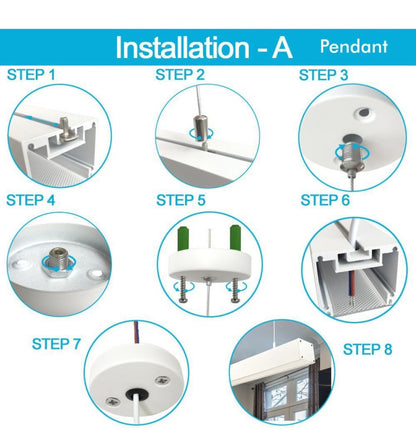 Installation - A Pendant

STEP 1

STEP 2

STEP 3

STEP 4

STEP 5

STEP 6

STEP 7

STEP 8