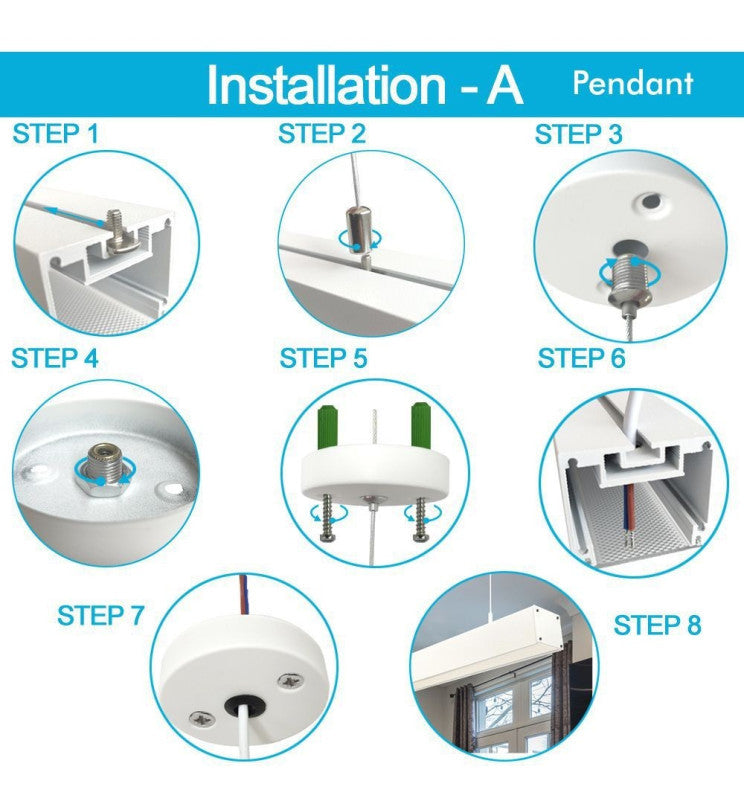 Installation - A Pendant

STEP 1

STEP 2

STEP 3

STEP 4

STEP 5

STEP 6

STEP 7

STEP 8